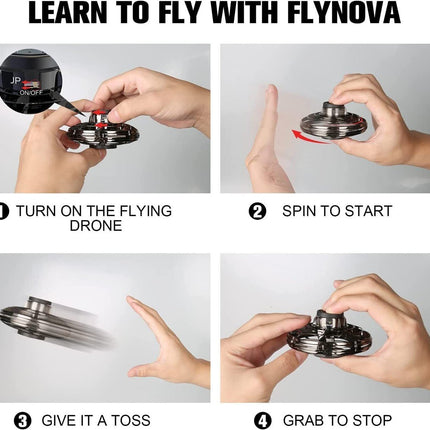 LEARN TO FLY WITH FLYNOVA

JP
ON/OFF

1 TURN ON THE FLYING DRONE

2 SPIN TO START

3 GIVE IT A TOSS

4 GRAB TO STOP